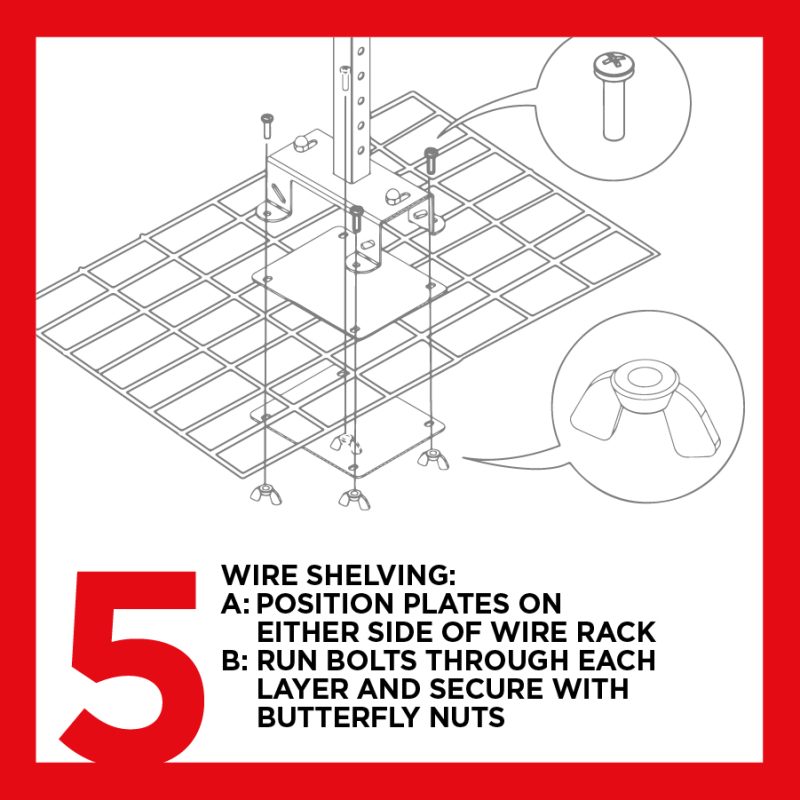 5

WIRE SHELVING:
A: POSITION PLATES ON EITHER SIDE OF WIRE RACK
B: RUN BOLTS THROUGH EACH LAYER AND SECURE WITH BUTTERFLY NUTS