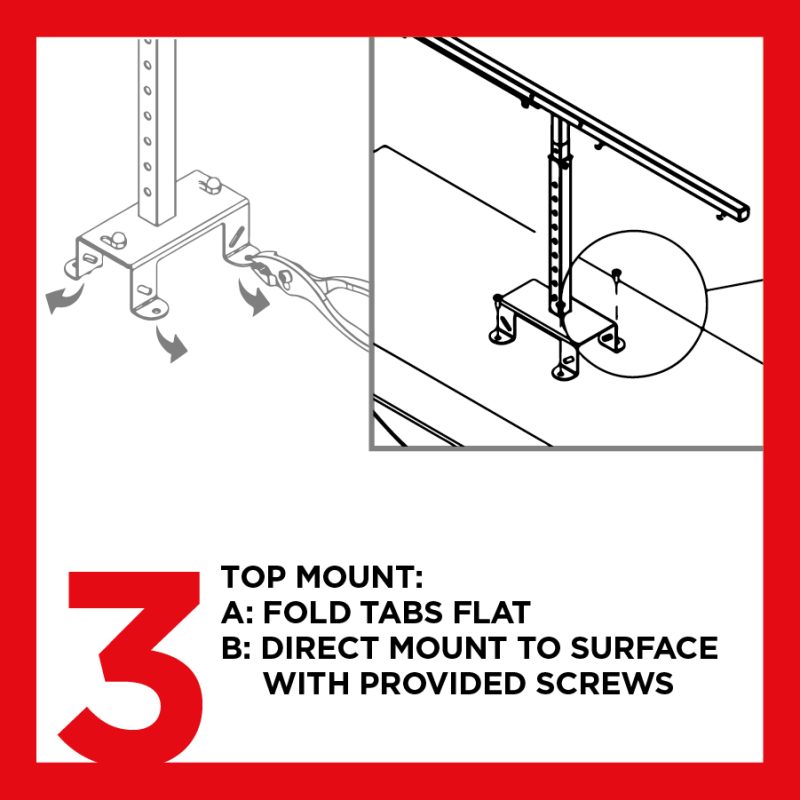 3

TOP MOUNT:
A: FOLD TABS FLAT
B: DIRECT MOUNT TO SURFACE WITH PROVIDED SCREWS