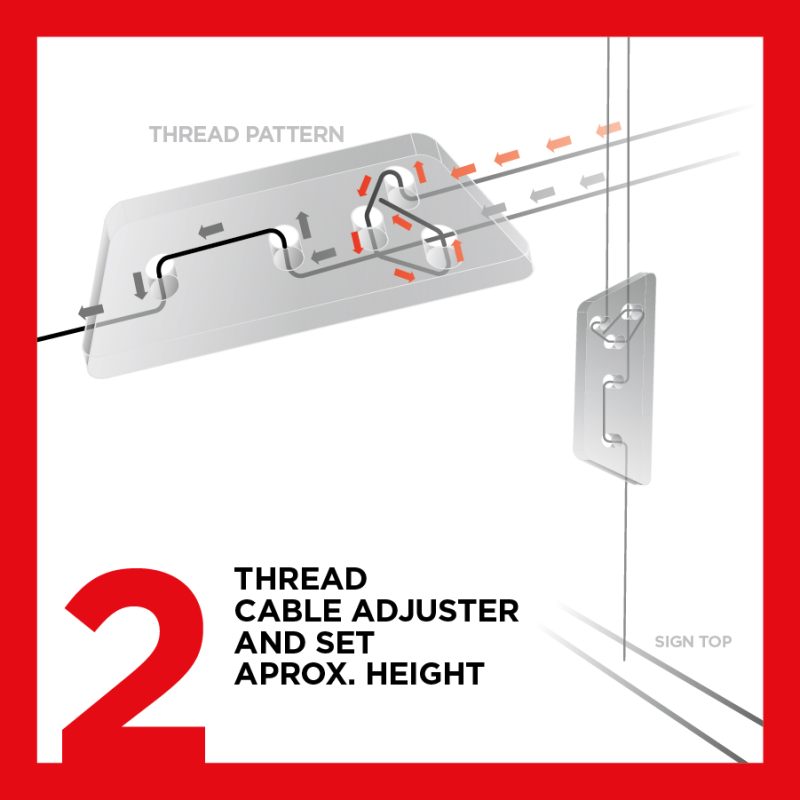 THREAD PATTERN

2

THREAD
CABLE ADJUSTER
AND SET
APROX. HEIGHT

SIGN TOP